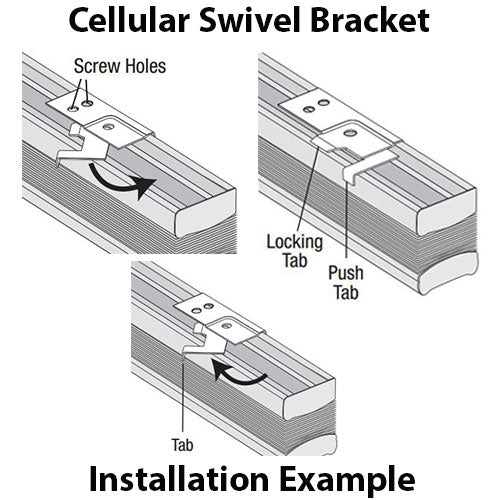 Cellular Swivel Bracket

Screw Holes

Locking Tab

Push Tab

Tab

Installation Example