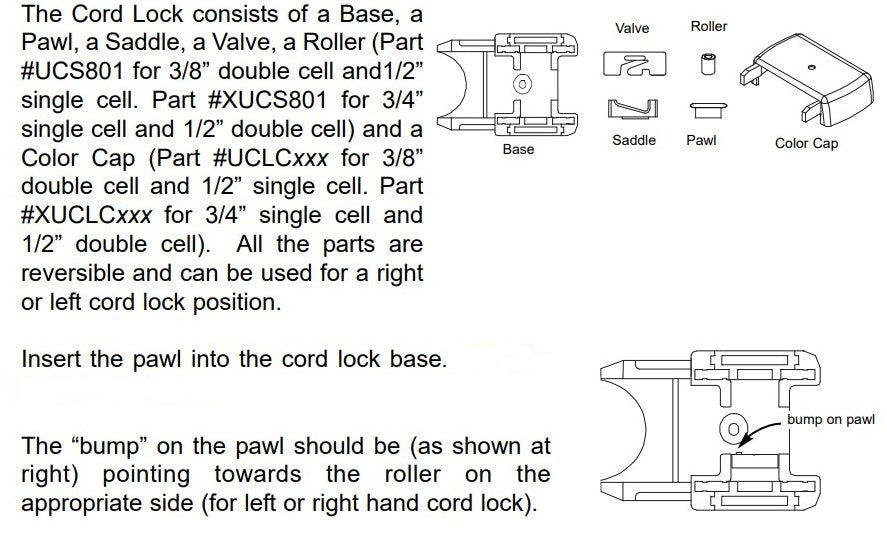 The Cord Lock consists of a Base, a Pawl, a Saddle, a Valve, a Roller (Part #UCS801 for 3/8” double cell and1/2” single cell. Part #XUCS801 for 3/4” single cell and 1/2” double cell) and a Color Cap (Part #UCLCxxx for 3/8” double cell and 1/2” single cell. Part #XUCLCxxx for 3/4” single cell and 1/2” double cell). All the parts are reversible and can be used for a right or left cord lock position.

Base

Valve

Roller

Saddle

Pawl

Color Cap

Insert the pawl into the cord lock base.

The “bump” on the pawl should be (as shown at right) pointing towards the roller on the appropriate side (for left or right hand cord lock).

bump on pawl