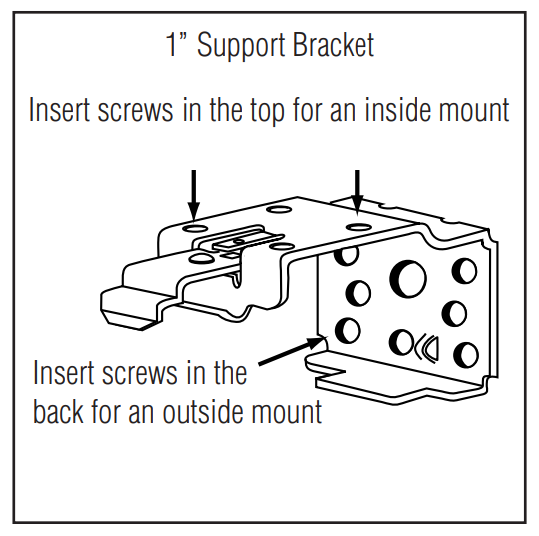 1” Support Bracket

Insert screws in the top for an inside mount

Insert screws in the back for an outside mount