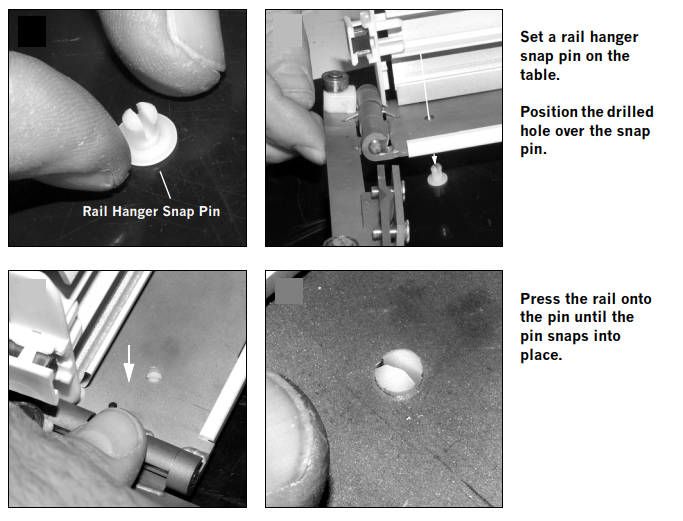 Rail Hanger Snap Pin

Set a rail hanger snap pin on the table.

Position the drilled hole over the snap pin.

Press the rail onto the pin until the pin snaps into place.